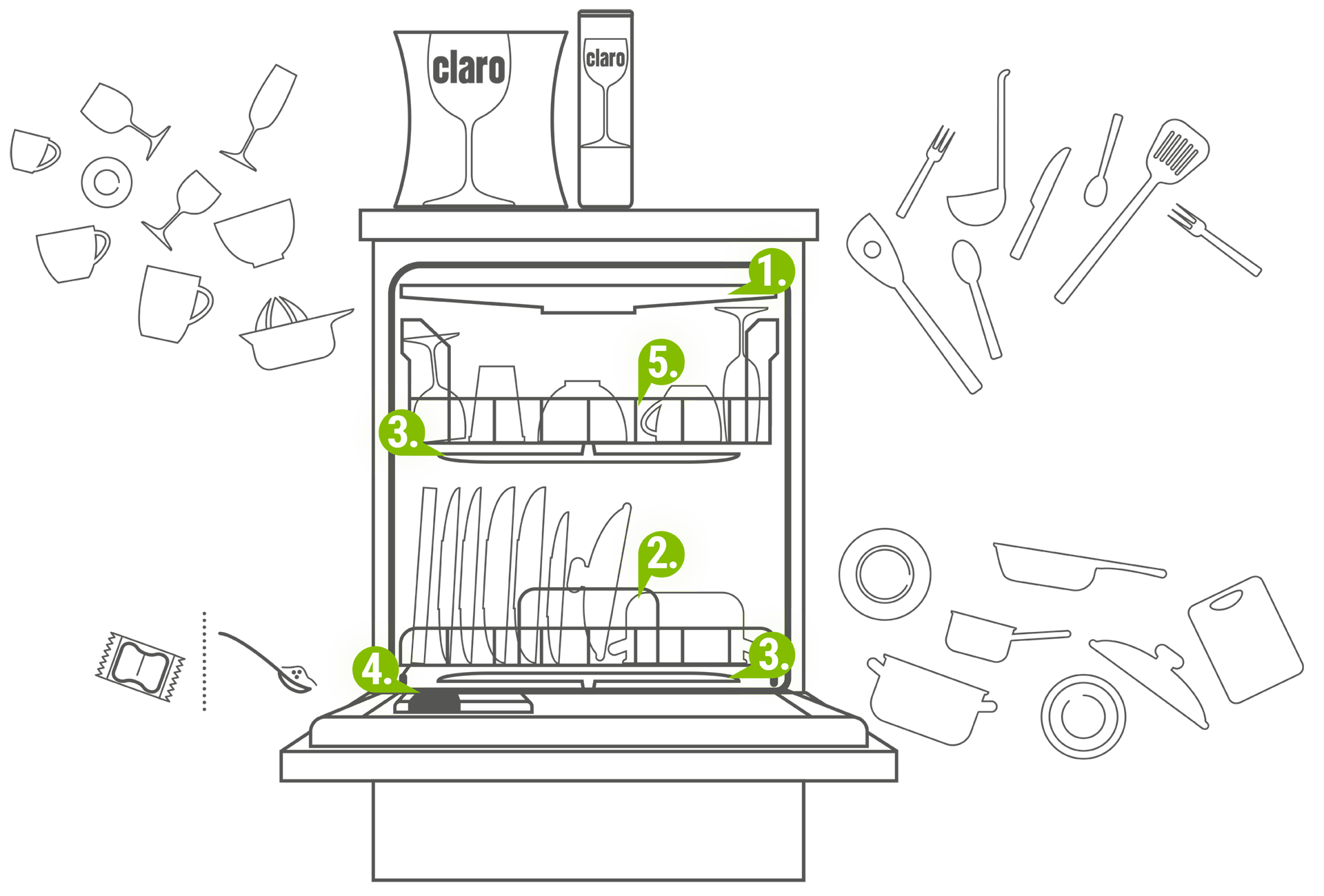 claro

claro

1.

5.

3.

2.

3.

4.